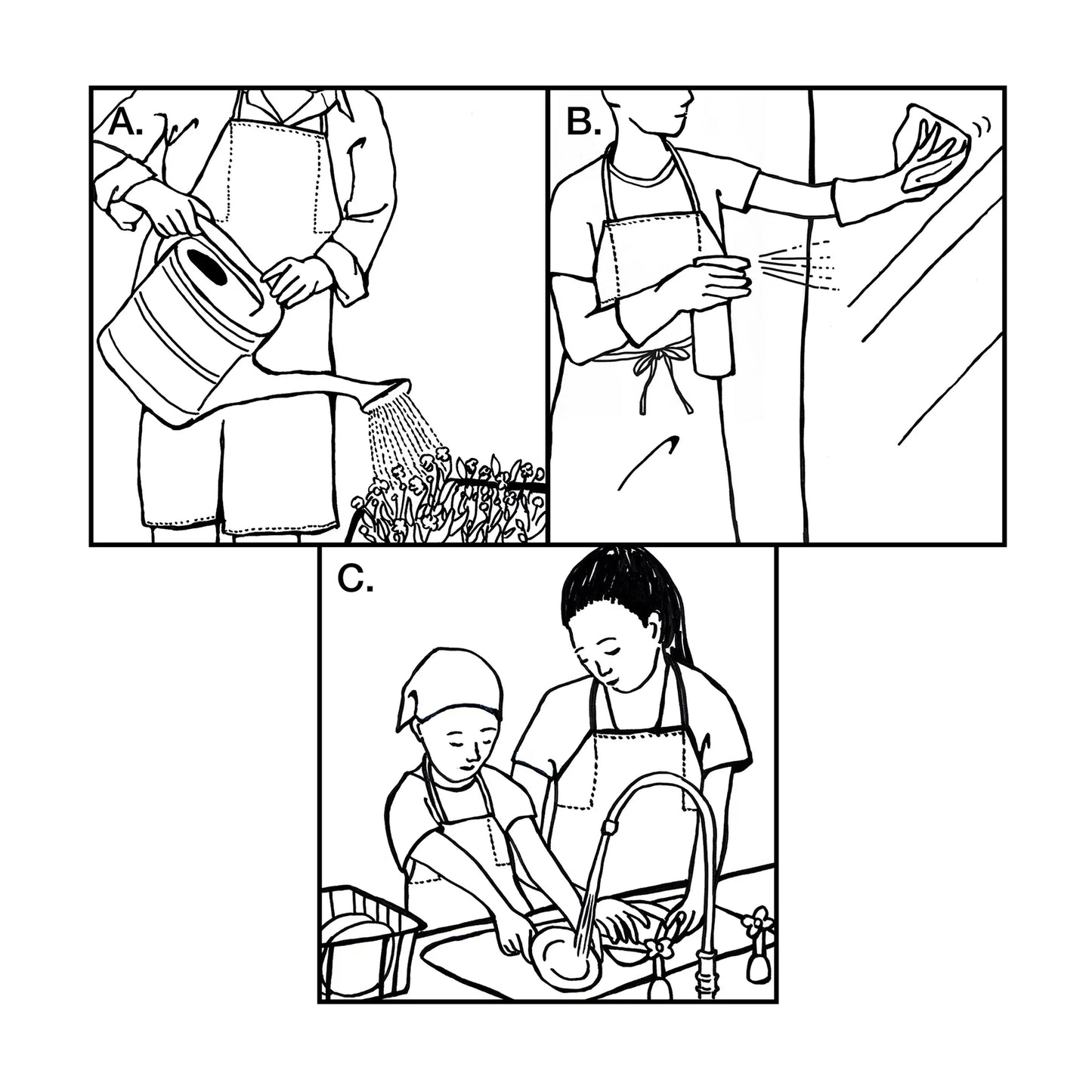 A.

B.

C.